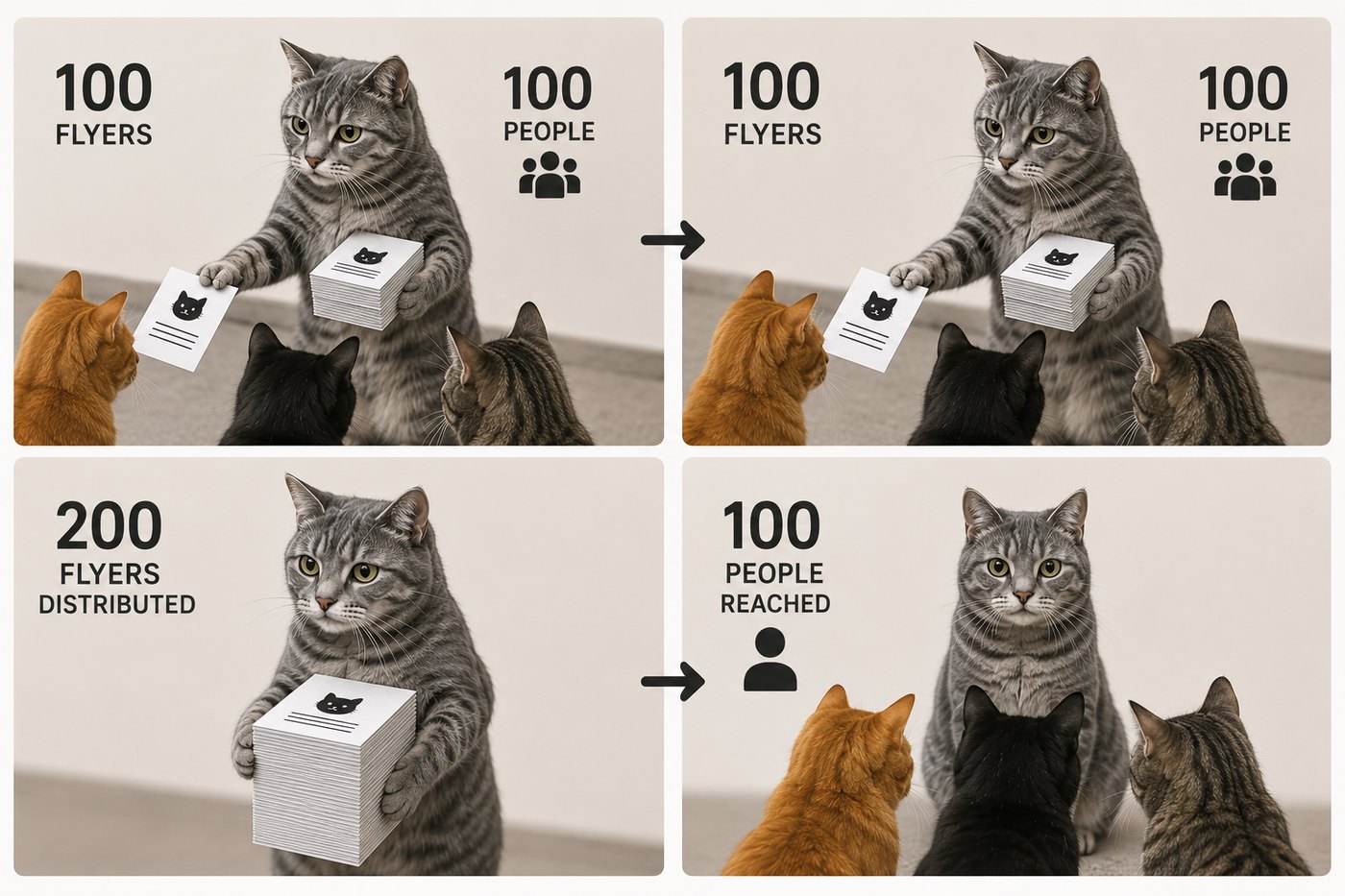 100
FLYERS

100
PEOPLE

100
FLYERS

100
PEOPLE

200
FLYERS
DISTRIBUTED

100
PEOPLE
REACHED